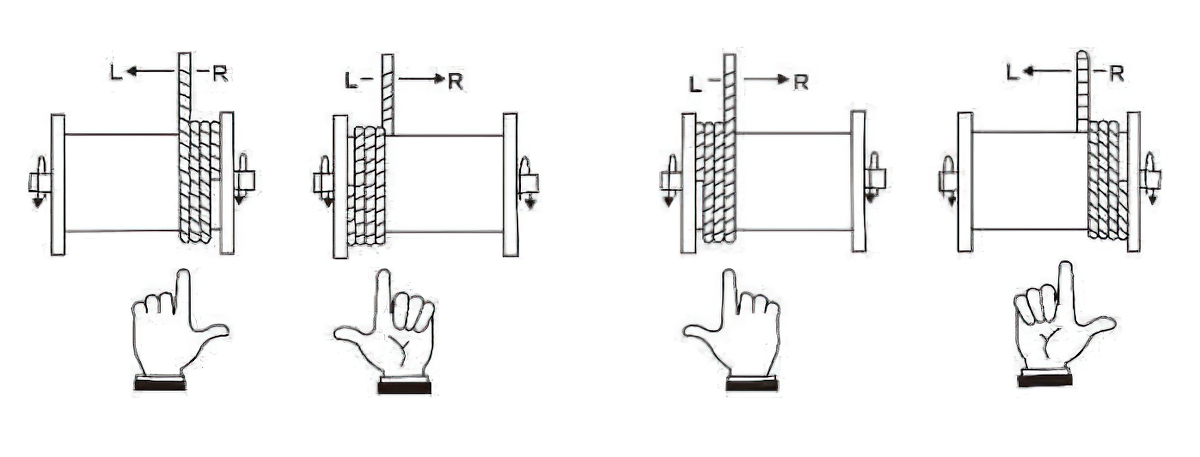 L R
L R
L R
L R